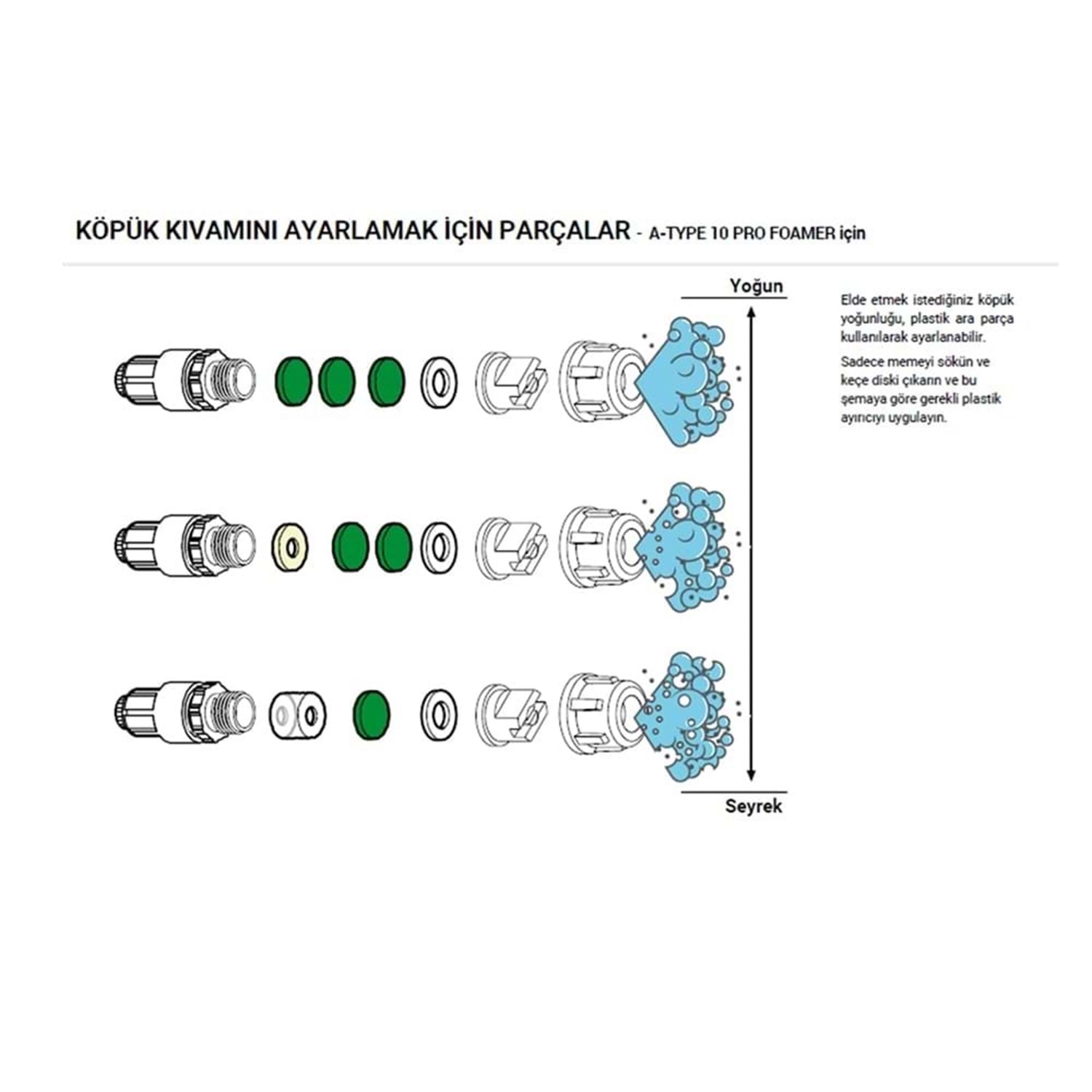 KÖPÜK KIVAMINI AYARLAMAK İÇİN PARÇALAR - A-TYPE 10 PRO FOAMER için

Yoğun

Seyrek

Elde etmek istediğiniz köpük yoğunluğu, plastik ara parça kullanılarak ayarlanabilir.

Sadece memeyi sökün ve keçe diski çıkarın ve bu şemaya göre gerekli plastik ayırıcıyı uygulayın.